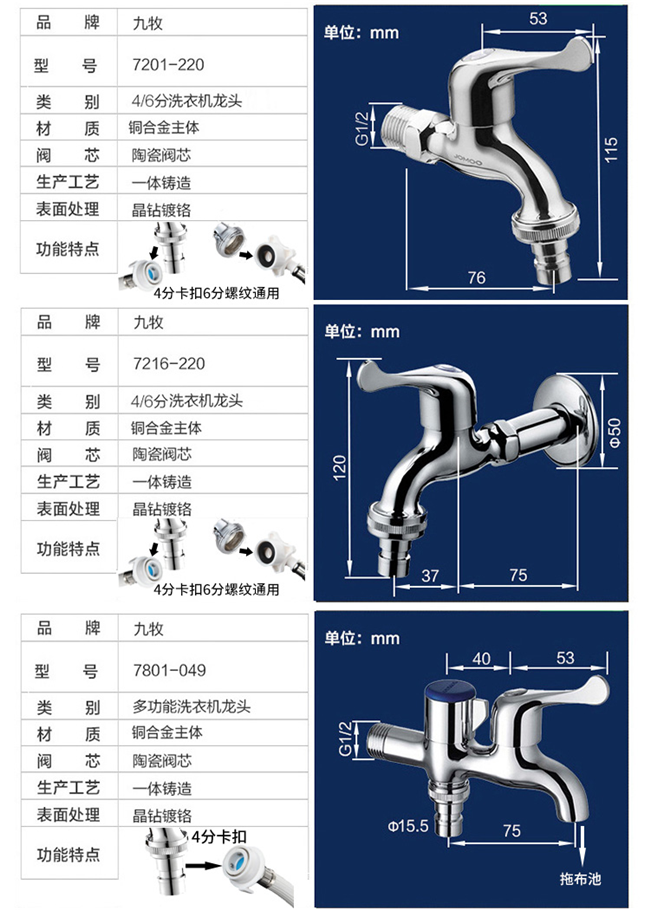 | 品　牌 | 九牧 |
|---|---|
| 型　号 | 7201-220 |
| 类　别 | 4/6分洗衣机龙头 |
| 材　质 | 铜合金主体 |
| 阀　芯 | 陶瓷阀芯 |
| 生产工艺 | 一体铸造 |
| 表面处理 | 晶钻镀铬 |
| 功能特点 | 4分卡扣6分螺纹通用 |

单位：mm
53
G1/2
JOMOO
115
76

| 品　牌 | 九牧 |
|---|---|
| 型　号 | 7216-220 |
| 类　别 | 4/6分洗衣机龙头 |
| 材　质 | 铜合金主体 |
| 阀　芯 | 陶瓷阀芯 |
| 生产工艺 | 一体铸造 |
| 表面处理 | 晶钻镀铬 |
| 功能特点 | 4分卡扣6分螺纹通用 |

单位：mm
120
Φ50
37
75

| 品　牌 | 九牧 |
|---|---|
| 型　号 | 7801-049 |
| 类　别 | 多功能洗衣机龙头 |
| 材　质 | 铜合金主体 |
| 阀　芯 | 陶瓷阀芯 |
| 生产工艺 | 一体铸造 |
| 表面处理 | 晶钻镀铬 |
| 功能特点 | 4分卡扣 |

单位：mm
40
53
G1/2
Φ15.5
75
拖布池