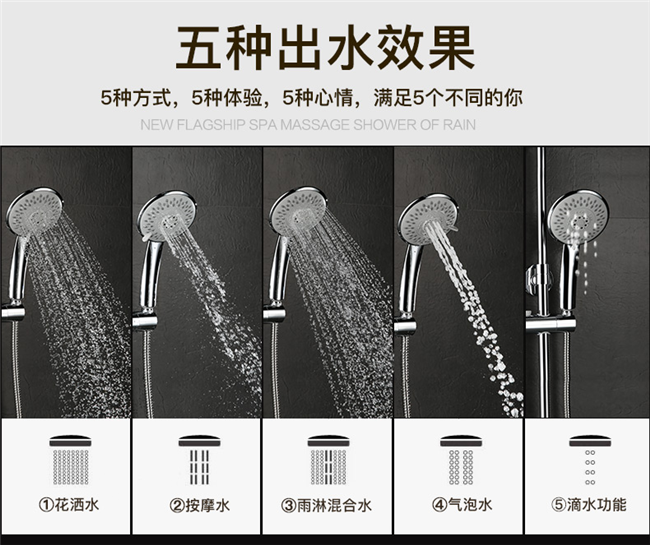 五种出水效果

5种方式，5种体验，5种心情，满足5个不同的你

NEW FLAGSHIP SPA MASSAGE SHOWER OF RAIN

①花洒水

②按摩水

③雨淋混合水

④气泡水

⑤滴水功能