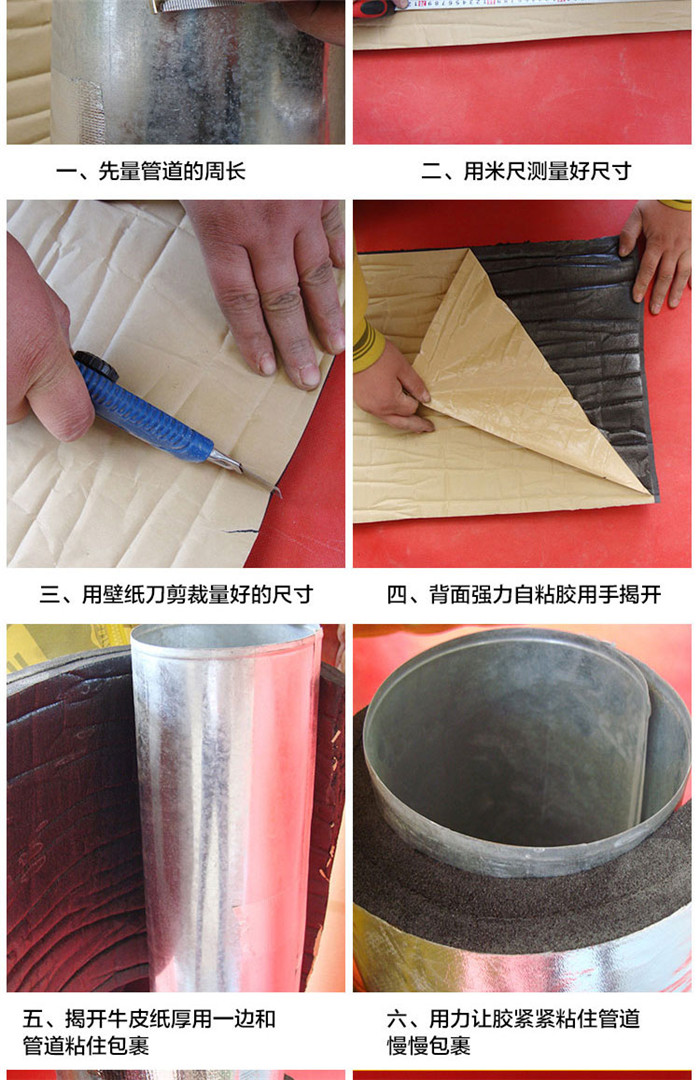 一、先量管道的周长

二、用米尺测量好尺寸

三、用壁纸刀剪裁量好的尺寸

四、背面强力自粘胶用手揭开

五、揭开牛皮纸厚用一边和管道粘住包裹

六、用力让胶紧紧粘住管道慢慢包裹