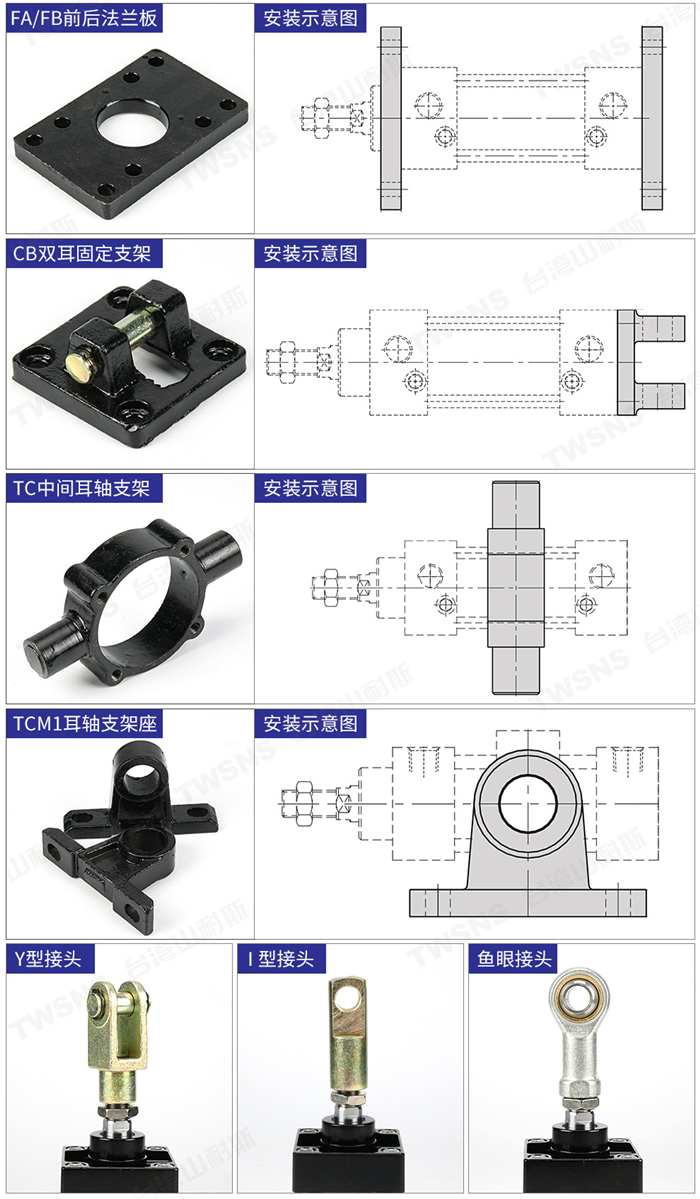 FA/FB前后法兰板

安装示意图

CB双耳固定支架

安装示意图

TC中间耳轴支架

安装示意图

TCM1耳轴支架座

安装示意图

Y型接头

I 型接头

鱼眼接头

TWSNS 台湾山耐斯